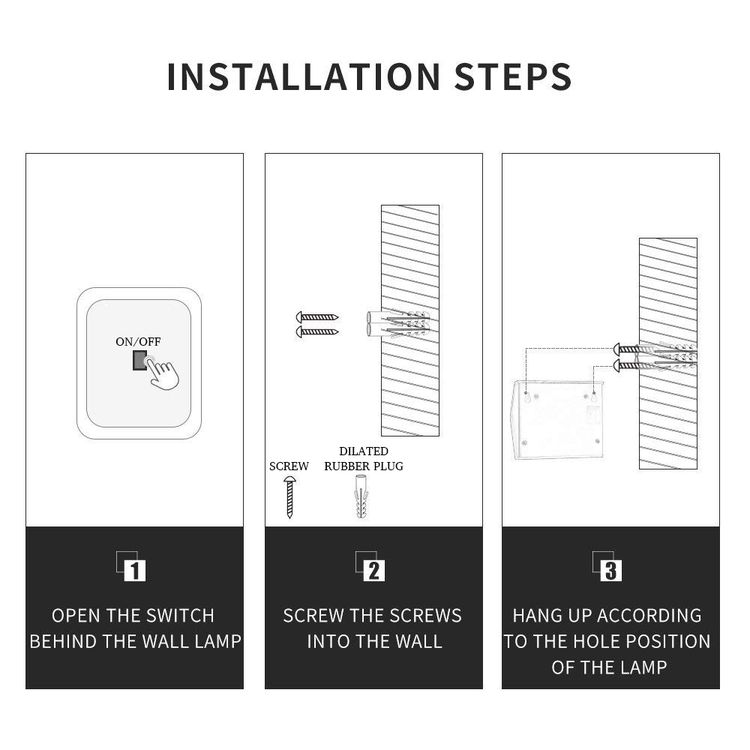 INSTALLATION STEPS

ON/OFF

1

OPEN THE SWITCH BEHIND THE WALL LAMP

SCREW

DILATED RUBBER PLUG

2

SCREW THE SCREWS INTO THE WALL

3

HANG UP ACCORDING TO THE HOLE POSITION OF THE LAMP