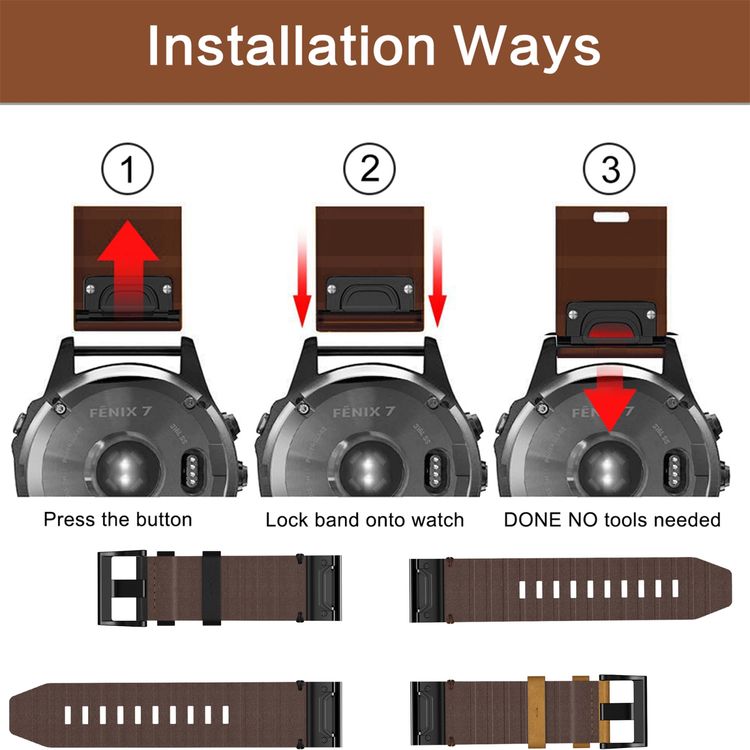 Installation Ways

1

2

3

FĒNIX 7

FĒNIX 7

FĒNIX 7

Press the button

Lock band onto watch

DONE NO tools needed