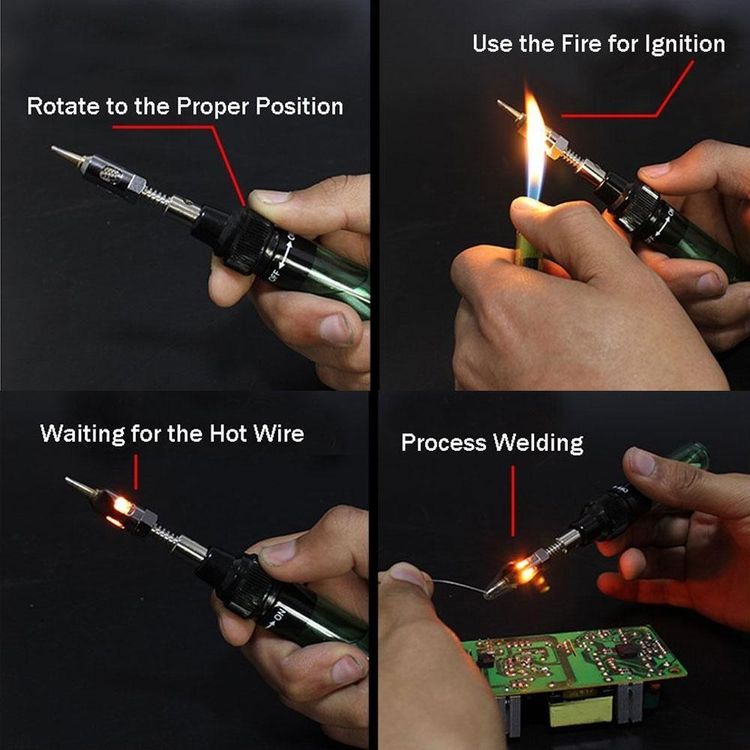 Rotate to the Proper Position

OFF

Use the Fire for Ignition

Waiting for the Hot Wire

ON

Process Welding