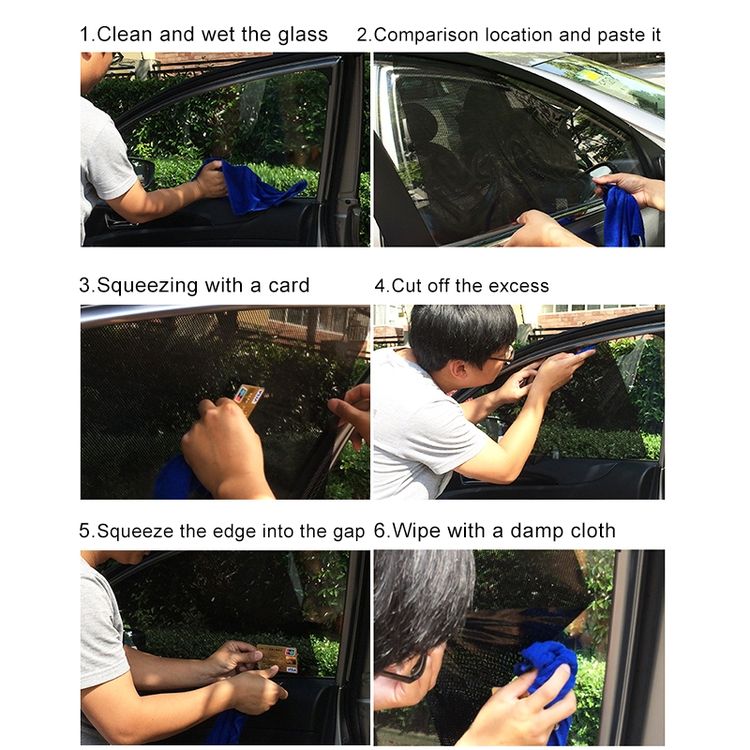 1.Clean and wet the glass

2.Comparison location and paste it

3.Squeezing with a card

4.Cut off the excess

5.Squeeze the edge into the gap

6.Wipe with a damp cloth