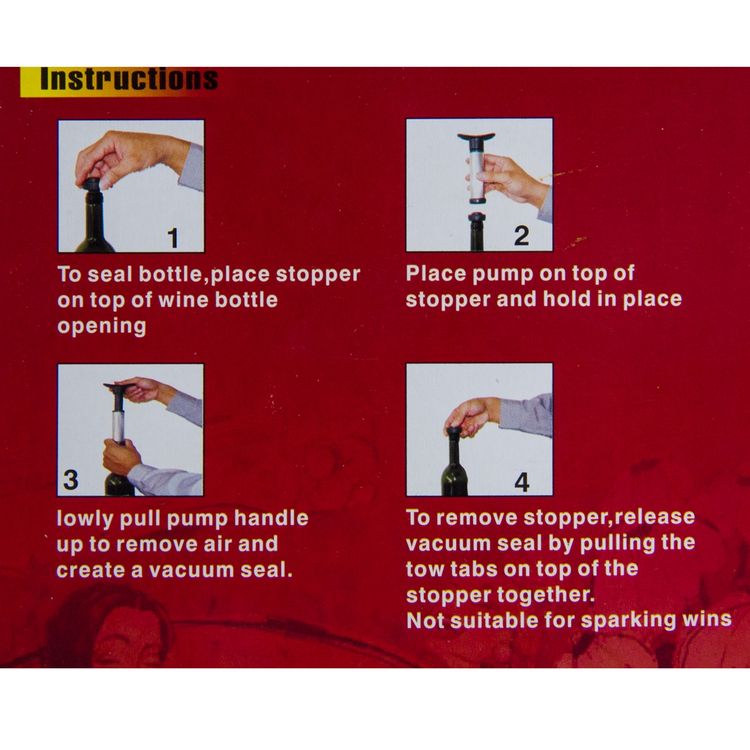 Instructions

1

To seal bottle,place stopper on top of wine bottle opening

2

Place pump on top of stopper and hold in place

3

lowly pull pump handle up to remove air and create a vacuum seal.

4

To remove stopper,release vacuum seal by pulling the tow tabs on top of the stopper together.
Not suitable for sparking wins