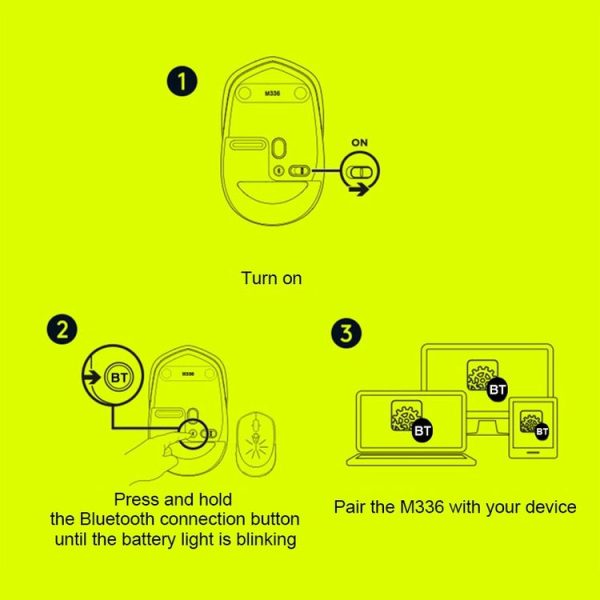 1

M336

ON

Turn on

2

BT

M336

Press and hold the Bluetooth connection button until the battery light is blinking

3

BT

BT

BT

Pair the M336 with your device