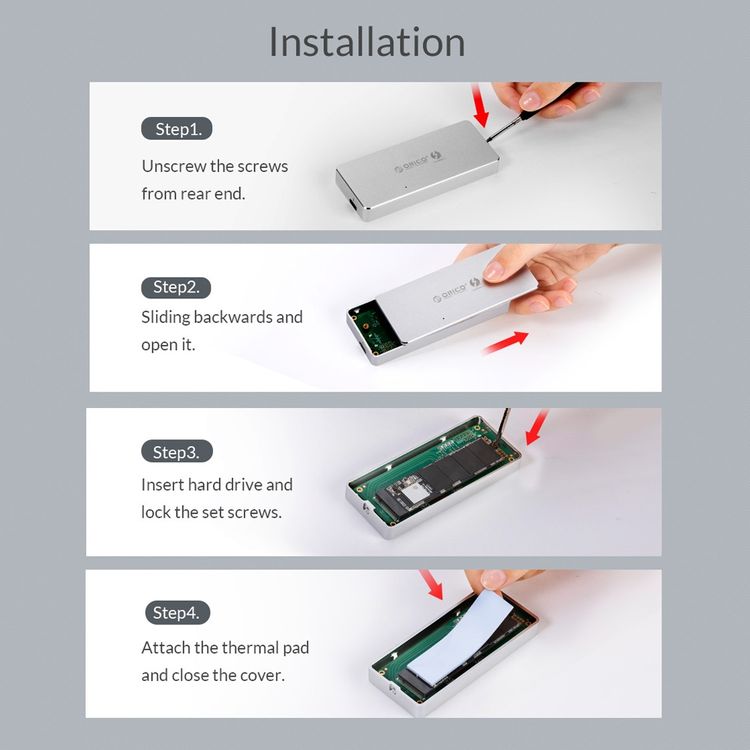 Installation

Step1.

Unscrew the screws from rear end.

ORICO

Step2.

Sliding backwards and open it.

ORICO

Step3.

Insert hard drive and lock the set screws.

Step4.

Attach the thermal pad and close the cover.