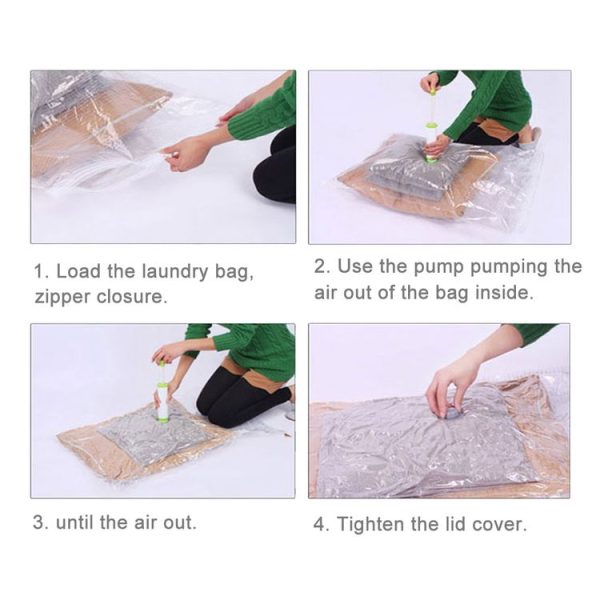 1. Load the laundry bag, zipper closure.

2. Use the pump pumping the air out of the bag inside.

3. until the air out.

4. Tighten the lid cover.