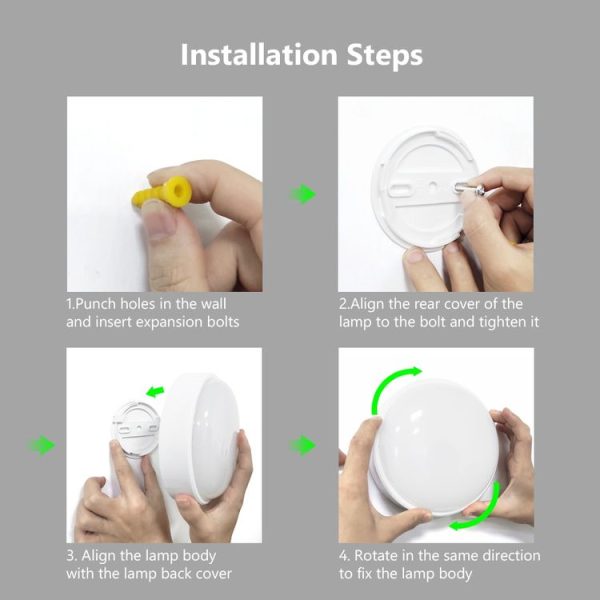 Installation Steps

1.Punch holes in the wall and insert expansion bolts

2.Align the rear cover of the lamp to the bolt and tighten it

3. Align the lamp body with the lamp back cover

4. Rotate in the same direction to fix the lamp body