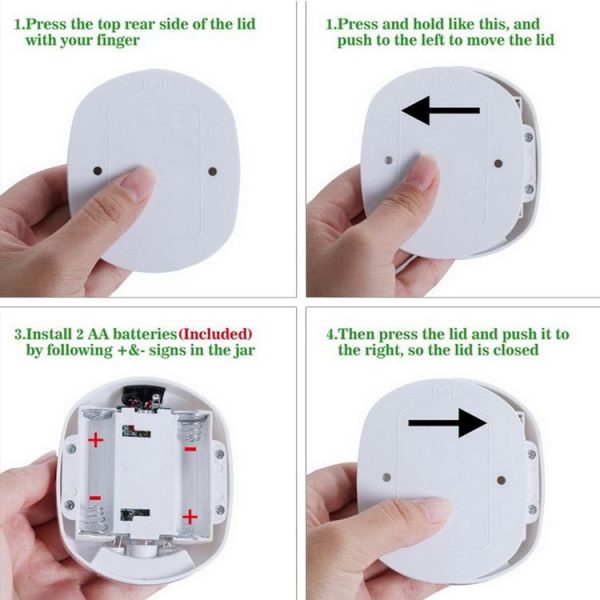 1.Press the top rear side of the lid with your finger

TOP

1.Press and hold like this, and push to the left to move the lid

TOP

3.Install 2 AA batteries(Included) by following +&- signs in the jar

+

-

-

+

4.Then press the lid and push it to the right, so the lid is closed

TOP