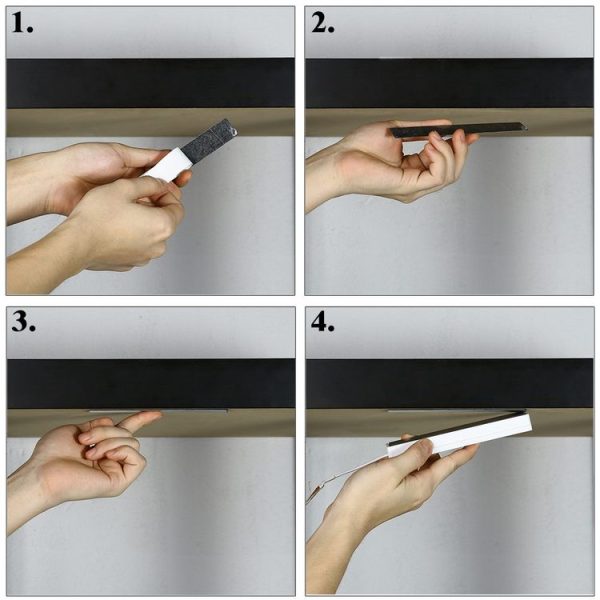 1.

2.

3.

4.