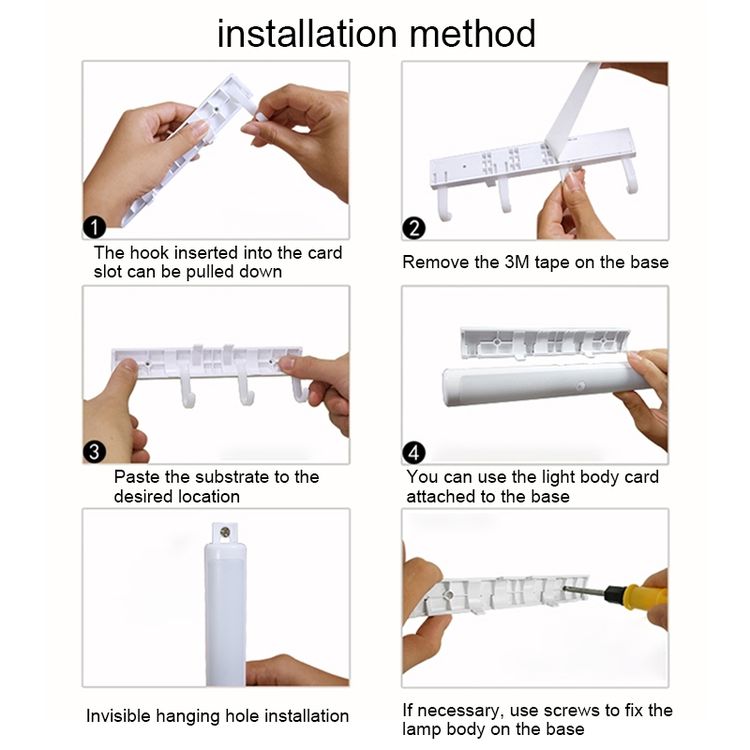 installation method

1
The hook inserted into the card slot can be pulled down

2
Remove the 3M tape on the base

3
Paste the substrate to the desired location

4
You can use the light body card attached to the base

Invisible hanging hole installation

If necessary, use screws to fix the lamp body on the base