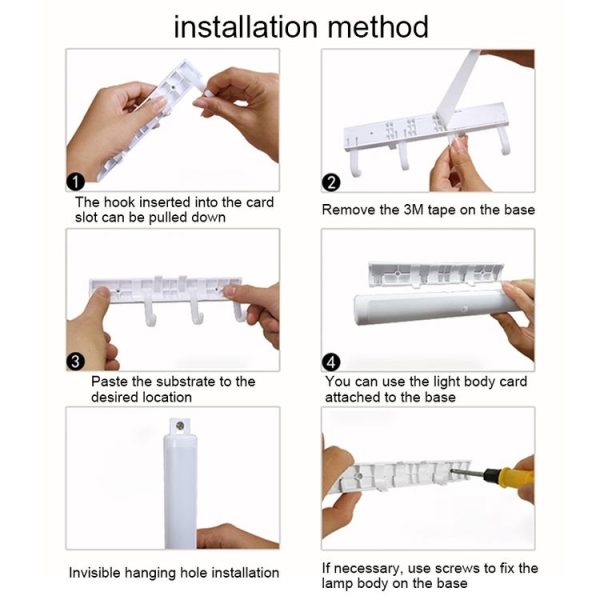 installation method

1
The hook inserted into the card slot can be pulled down

2
Remove the 3M tape on the base

3
Paste the substrate to the desired location

4
You can use the light body card attached to the base

Invisible hanging hole installation

If necessary, use screws to fix the lamp body on the base