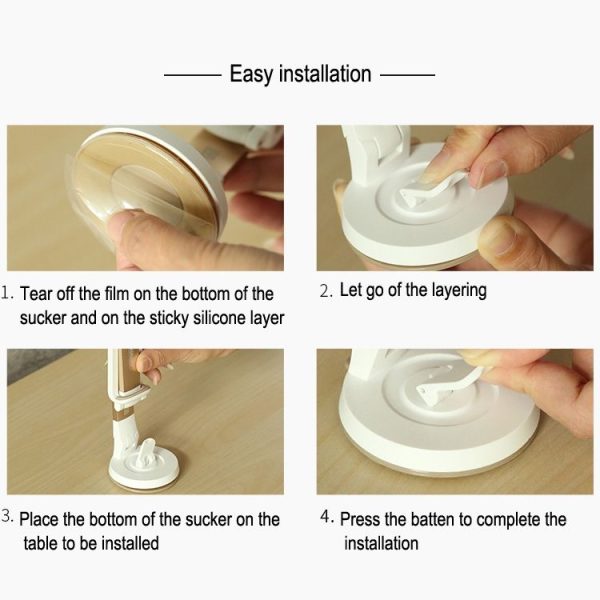 Easy installation

1. Tear off the film on the bottom of the sucker and on the sticky silicone layer

2. Let go of the layering

3. Place the bottom of the sucker on the table to be installed

4. Press the batten to complete the installation