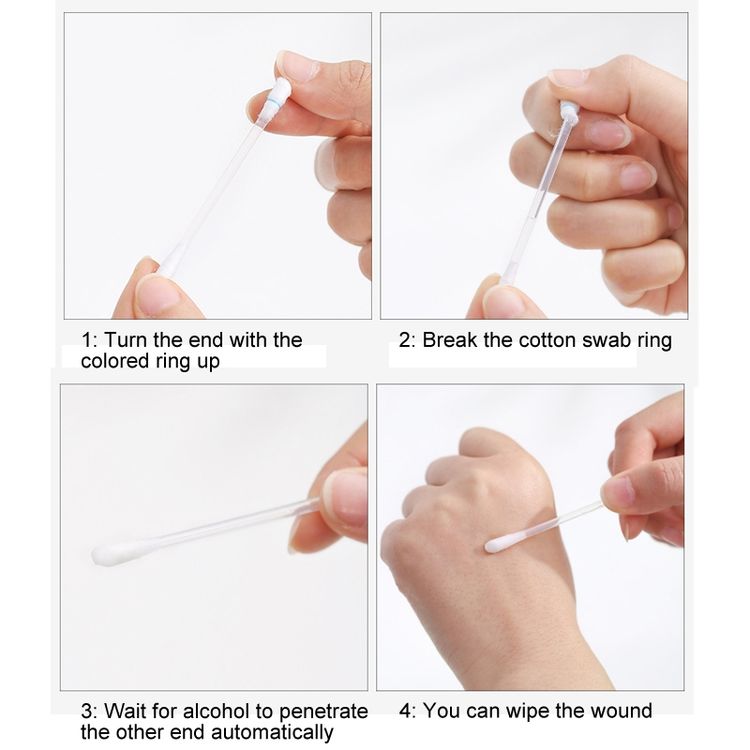 1: Turn the end with the colored ring up

2: Break the cotton swab ring

3: Wait for alcohol to penetrate the other end automatically

4: You can wipe the wound