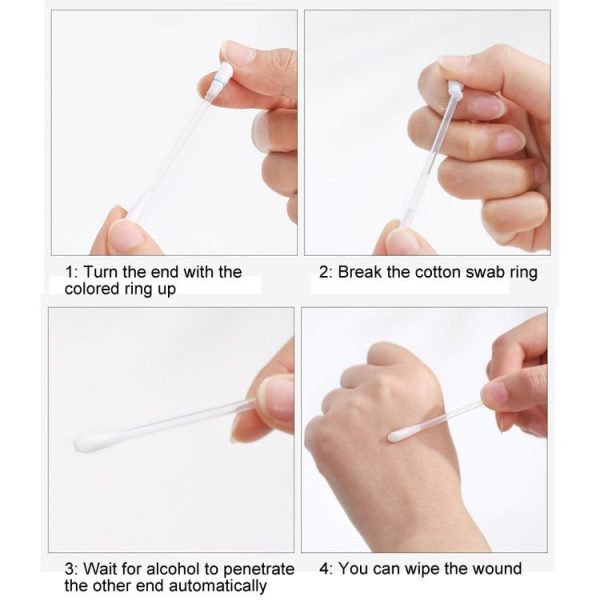 1: Turn the end with the colored ring up

2: Break the cotton swab ring

3: Wait for alcohol to penetrate the other end automatically

4: You can wipe the wound