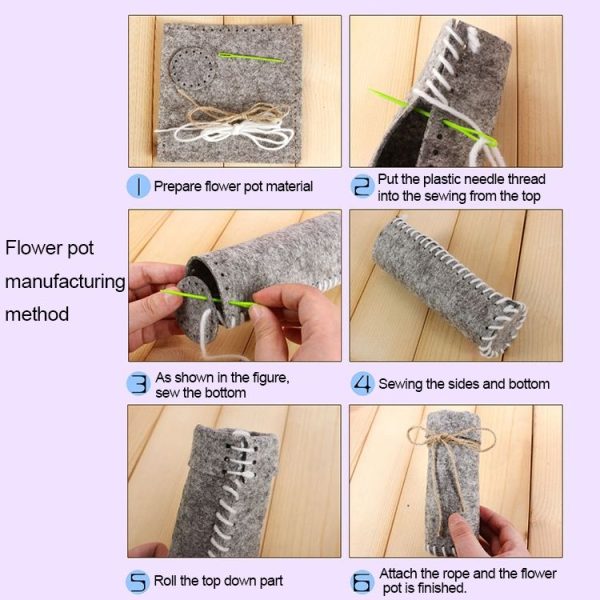 Flower pot manufacturing method

1 Prepare flower pot material

2 Put the plastic needle thread into the sewing from the top

3 As shown in the figure, sew the bottom

4 Sewing the sides and bottom

5 Roll the top down part

6 Attach the rope and the flower pot is finished.