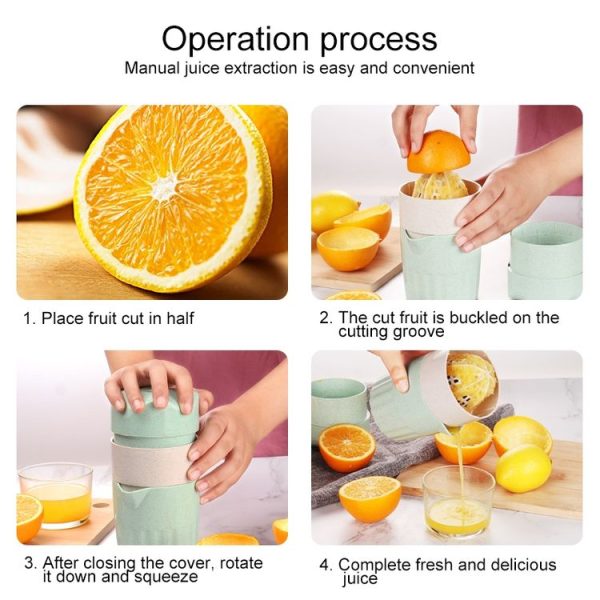 Operation process
Manual juice extraction is easy and convenient

1. Place fruit cut in half

2. The cut fruit is buckled on the cutting groove

3. After closing the cover, rotate it down and squeeze

4. Complete fresh and delicious juice