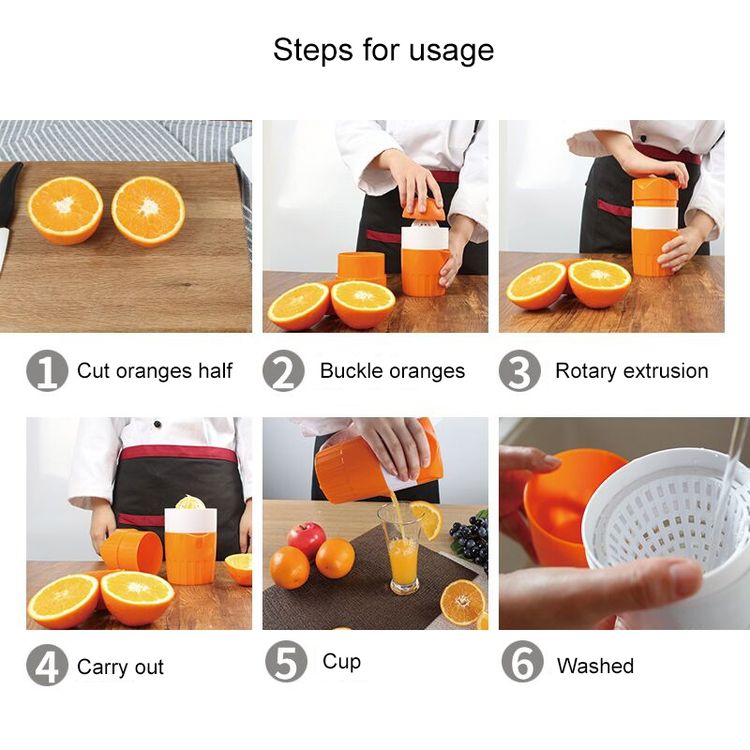 Steps for usage

1 Cut oranges half

2 Buckle oranges

3 Rotary extrusion

4 Carry out

5 Cup

6 Washed