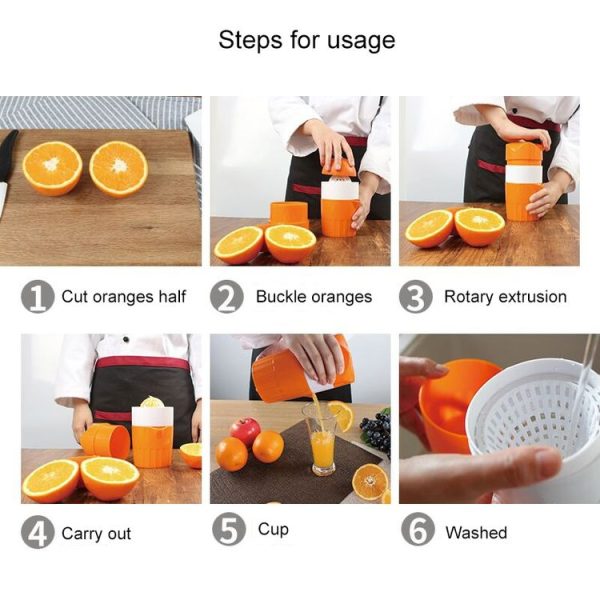 Steps for usage

1 Cut oranges half

2 Buckle oranges

3 Rotary extrusion

4 Carry out

5 Cup

6 Washed