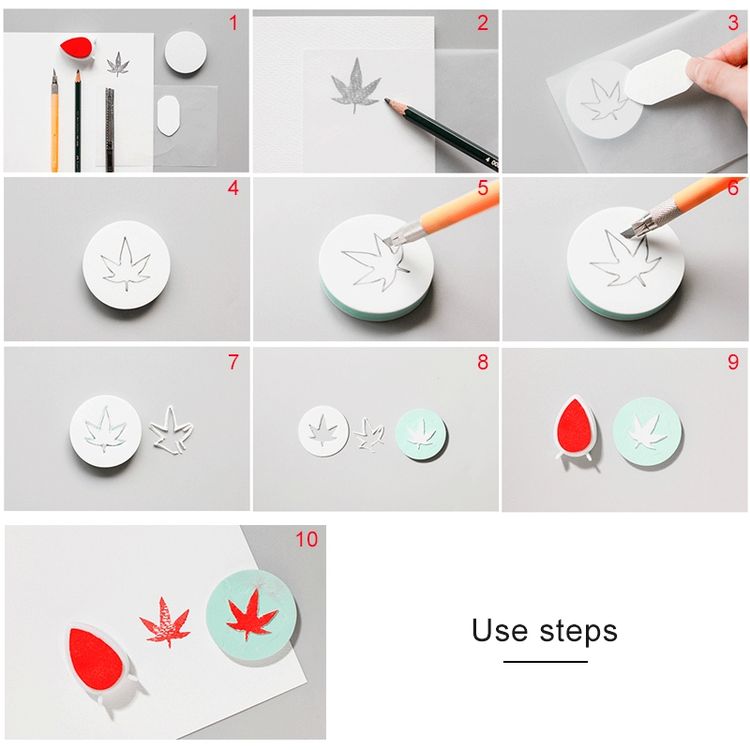 1

2

3

4

5

6

7

8

9

10

Use steps