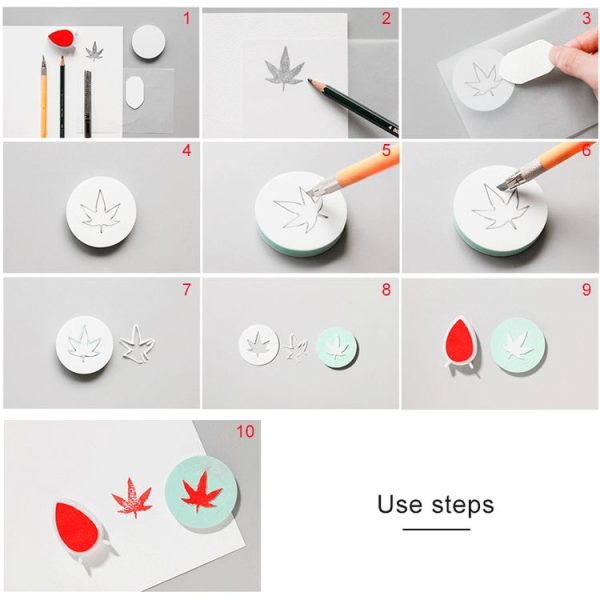 1

2

3

4

5

6

7

8

9

10

Use steps