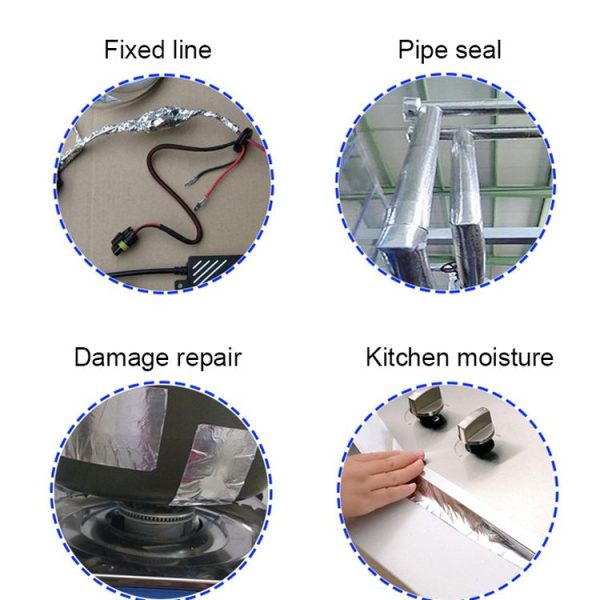 Fixed line

Pipe seal

Damage repair

Kitchen moisture