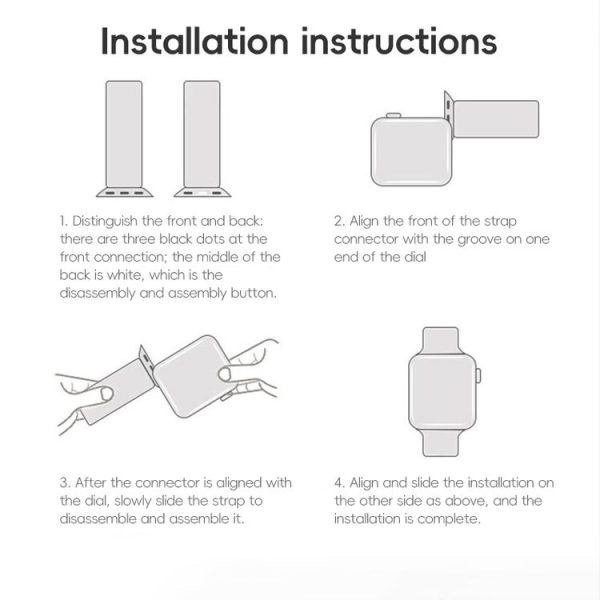 Installation instructions

1. Distinguish the front and back: there are three black dots at the front connection; the middle of the back is white, which is the disassembly and assembly button.

2. Align the front of the strap connector with the groove on one end of the dial

3. After the connector is aligned with the dial, slowly slide the strap to disassemble and assemble it.

4. Align and slide the installation on the other side as above, and the installation is complete.