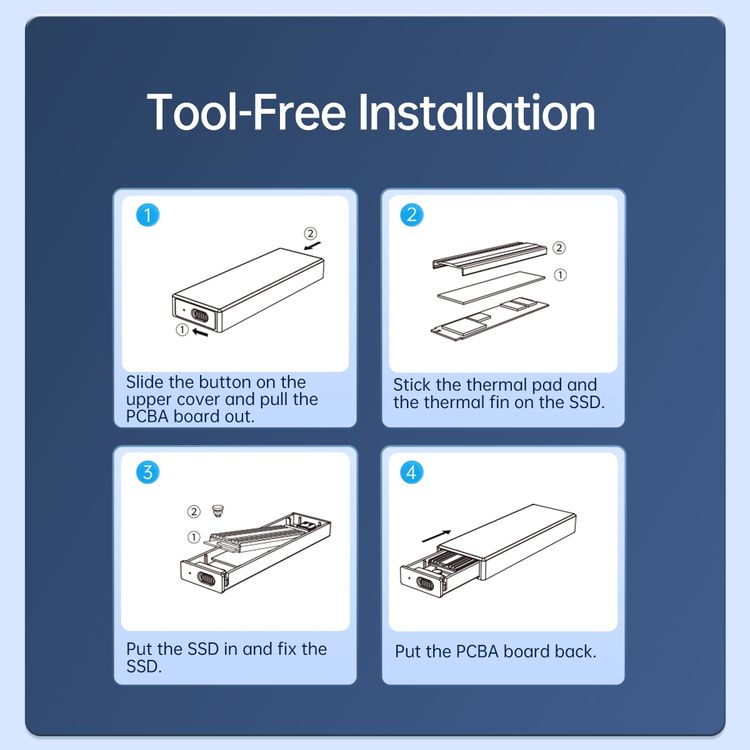 Tool-Free Installation

1

②

①

Slide the button on the upper cover and pull the PCBA board out.

2

②

①

Stick the thermal pad and the thermal fin on the SSD.

3

②

①

Put the SSD in and fix the SSD.

4

Put the PCBA board back.