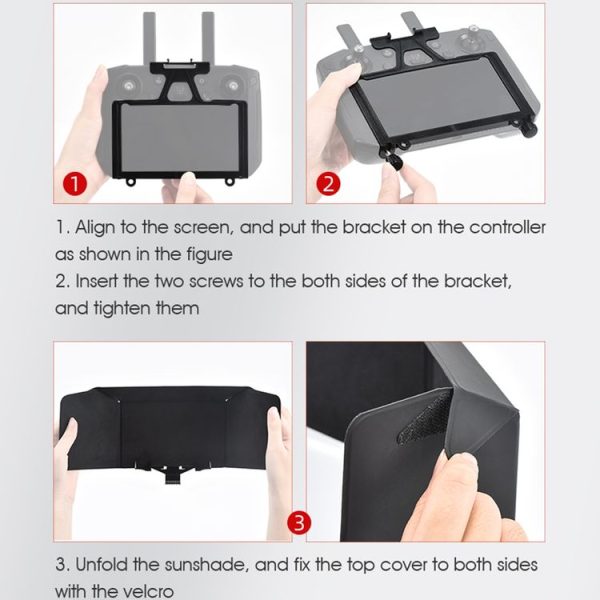 1

2

1. Align to the screen, and put the bracket on the controller as shown in the figure
2. Insert the two screws to the both sides of the bracket, and tighten them

3

3. Unfold the sunshade, and fix the top cover to both sides with the velcro