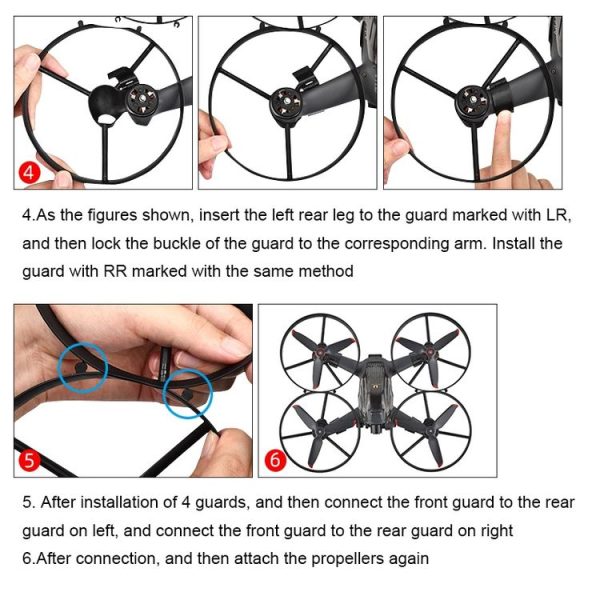 4

4.As the figures shown, insert the left rear leg to the guard marked with LR, and then lock the buckle of the guard to the corresponding arm. Install the guard with RR marked with the same method

5

6

5. After installation of 4 guards, and then connect the front guard to the rear guard on left, and connect the front guard to the rear guard on right
6.After connection, and then attach the propellers again