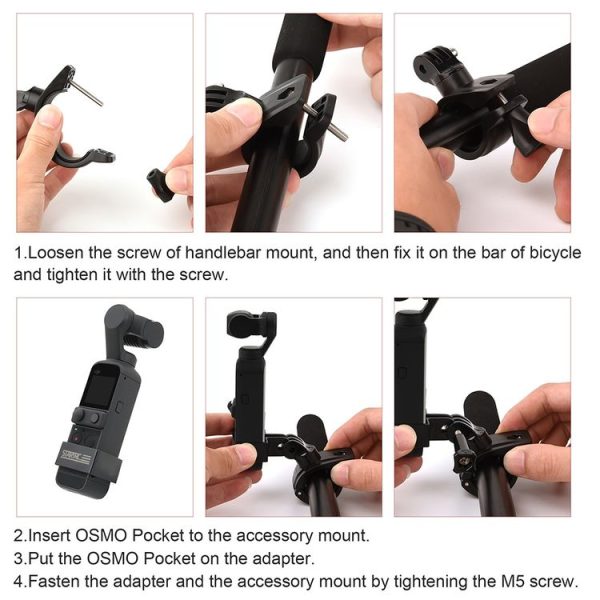 1.Loosen the screw of handlebar mount, and then fix it on the bar of bicycle and tighten it with the screw.

STARTRC

2.Insert OSMO Pocket to the accessory mount.
3.Put the OSMO Pocket on the adapter.
4.Fasten the adapter and the accessory mount by tightening the M5 screw.