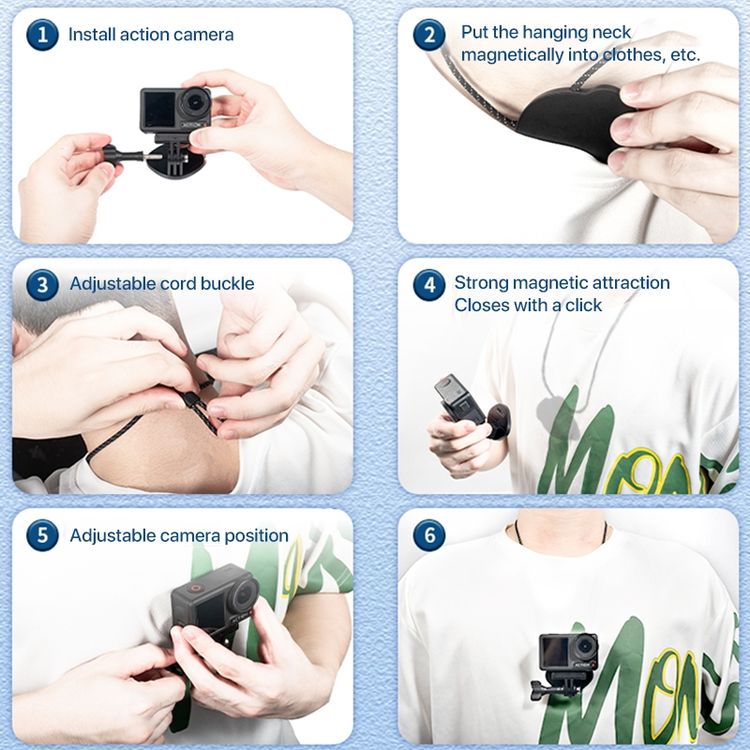 1 Install action camera

2 Put the hanging neck magnetically into clothes, etc.

3 Adjustable cord buckle

4 Strong magnetic attraction
Closes with a click

5 Adjustable camera position

6