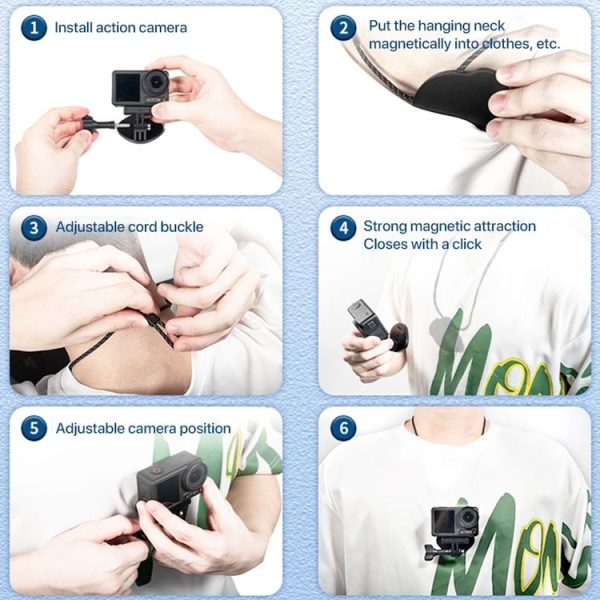 1 Install action camera

2 Put the hanging neck magnetically into clothes, etc.

3 Adjustable cord buckle

4 Strong magnetic attraction Closes with a click

5 Adjustable camera position

6