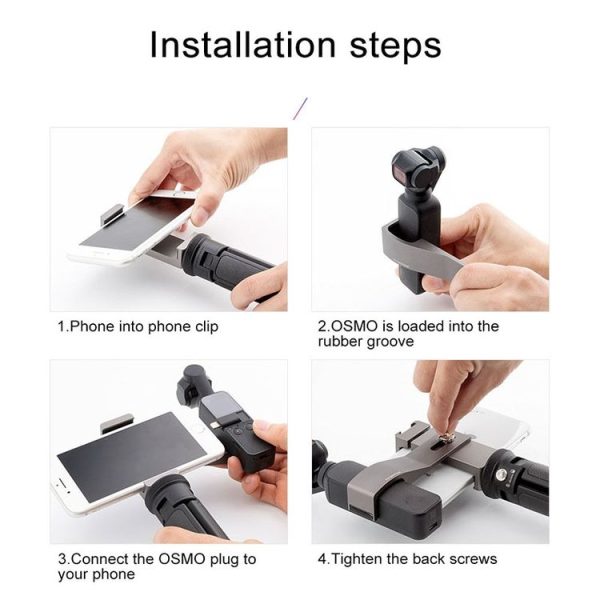 Installation steps

1.Phone into phone clip

2.OSMO is loaded into the rubber groove

3.Connect the OSMO plug to your phone

4.Tighten the back screws