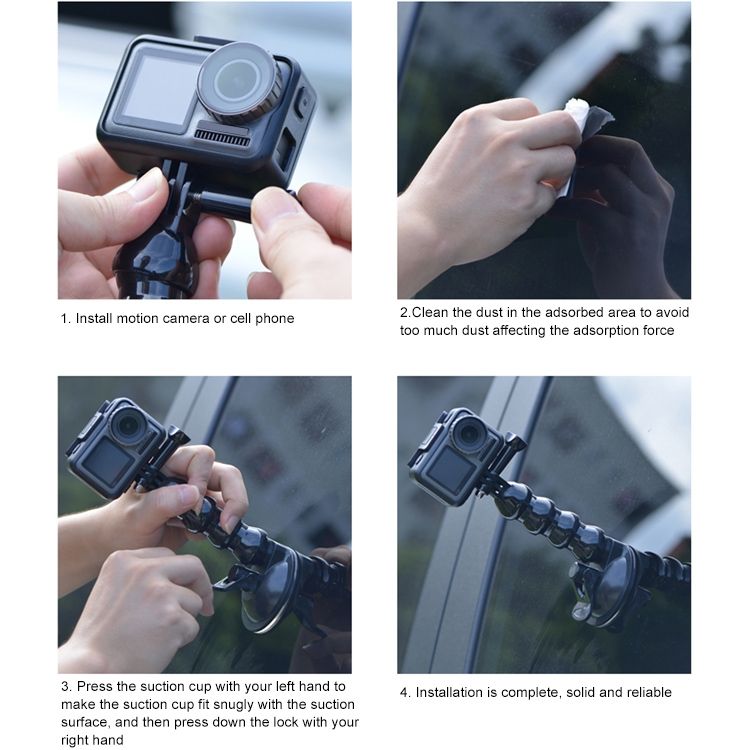 1. Install motion camera or cell phone

2.Clean the dust in the adsorbed area to avoid too much dust affecting the adsorption force

3. Press the suction cup with your left hand to make the suction cup fit snugly with the suction surface, and then press down the lock with your right hand

4. Installation is complete, solid and reliable