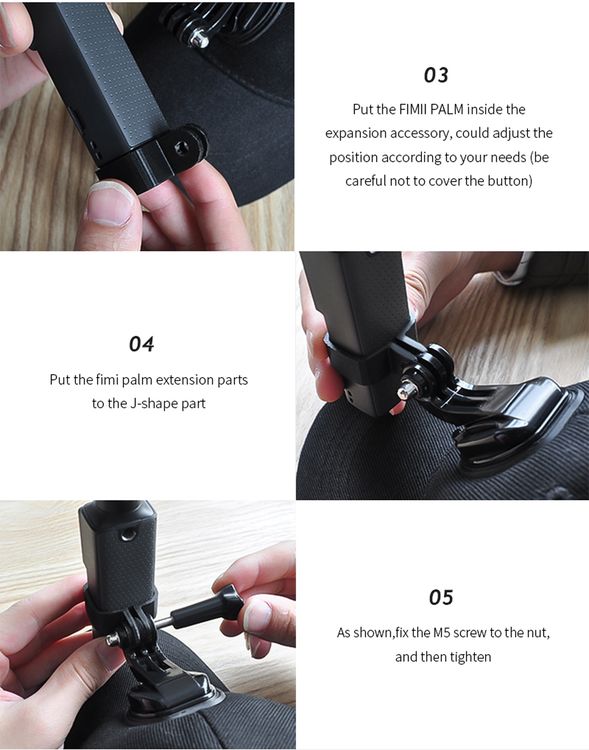 03

Put the FIMII PALM inside the expansion accessory, could adjust the position according to your needs (be careful not to cover the button)

04

Put the fimi palm extension parts to the J-shape part

05

As shown,fix the M5 screw to the nut, and then tighten