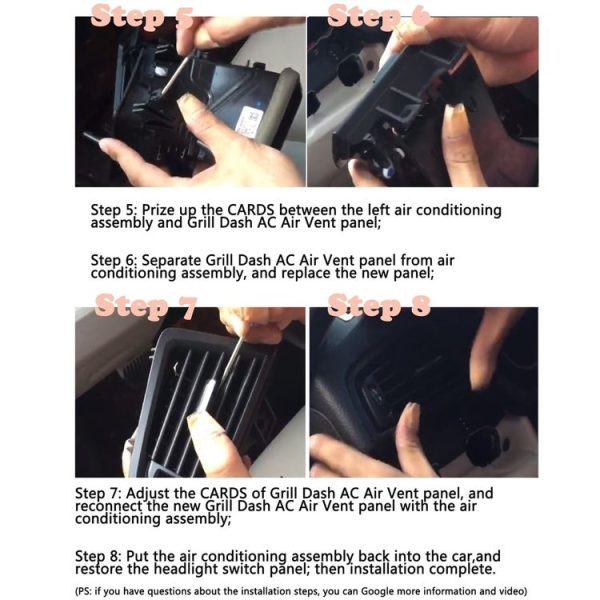 Step 5

Step 6

Step 5: Prize up the CARDS between the left air conditioning assembly and Grill Dash AC Air Vent panel;

Step 6: Separate Grill Dash AC Air Vent panel from air conditioning assembly, and replace the new panel;

Step 7

Step 8

Step 7: Adjust the CARDS of Grill Dash AC Air Vent panel, and reconnect the new Grill Dash AC Air Vent panel with the air conditioning assembly;

Step 8: Put the air conditioning assembly back into the car,and restore the headlight switch panel; then installation complete.

(PS: if you have questions about the installation steps, you can Google more information and video)