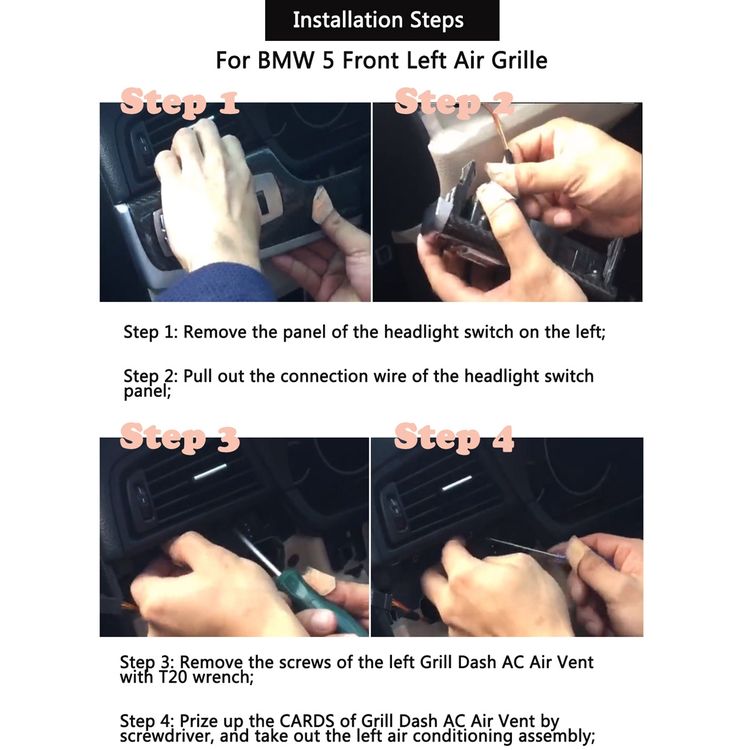 Installation Steps

For BMW 5 Front Left Air Grille

Step 1

Step 2

Step 1: Remove the panel of the headlight switch on the left;

Step 2: Pull out the connection wire of the headlight switch panel;

Step 3

Step 4

Step 3: Remove the screws of the left Grill Dash AC Air Vent with T20 wrench;

Step 4: Prize up the CARDS of Grill Dash AC Air Vent by screwdriver, and take out the left air conditioning assembly;