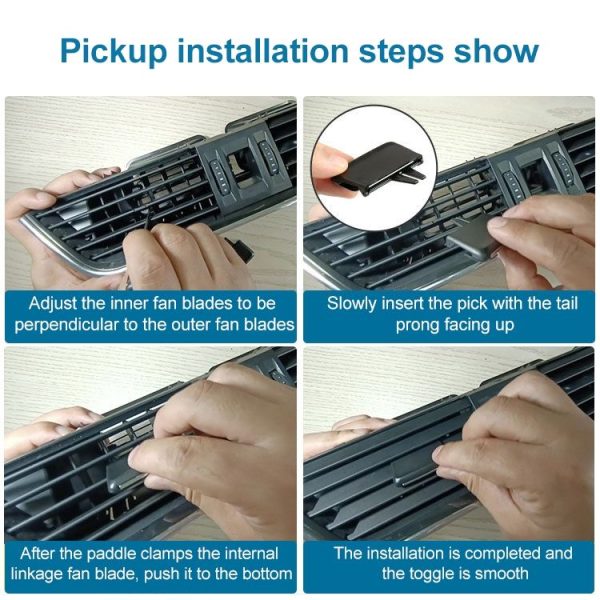 Pickup installation steps show

Adjust the inner fan blades to be perpendicular to the outer fan blades

Slowly insert the pick with the tail prong facing up

After the paddle clamps the internal linkage fan blade, push it to the bottom

The installation is completed and the toggle is smooth