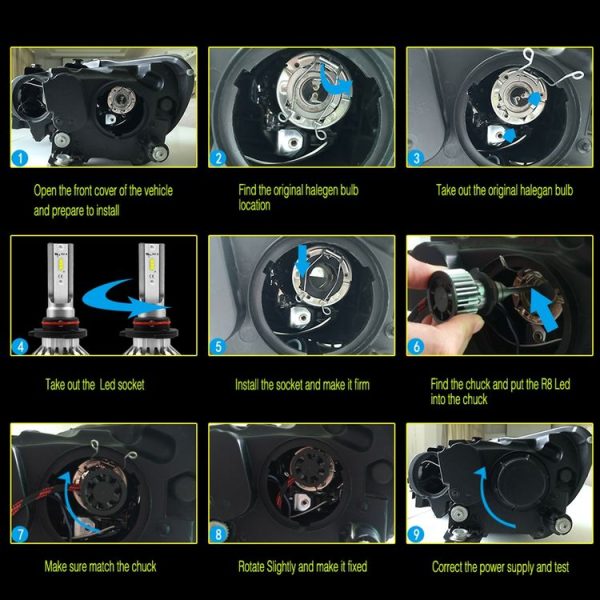 1

Open the front cover of the vehicle and prepare to install

2

Find the original halegen bulb location

3

Take out the original halegan bulb

4

Take out the Led socket

5

Install the socket and make it firm

6

Find the chuck and put the R8 Led into the chuck

7

Make sure match the chuck

8

Rotate Slightly and make it fixed

9

Correct the power supply and test