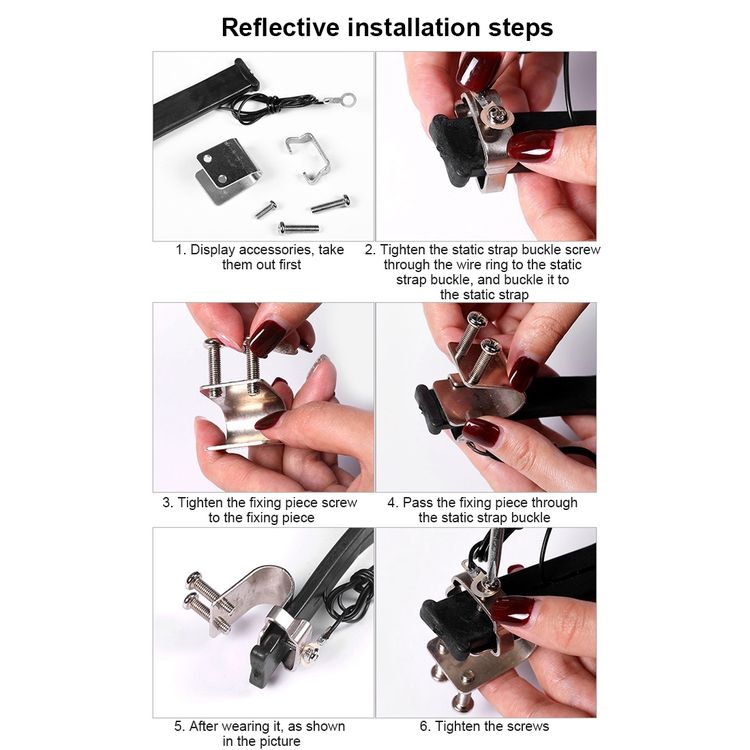 Reflective installation steps

1. Display accessories, take them out first

2. Tighten the static strap buckle screw through the wire ring to the static strap buckle, and buckle it to the static strap

3. Tighten the fixing piece screw to the fixing piece

4. Pass the fixing piece through the static strap buckle

5. After wearing it, as shown in the picture

6. Tighten the screws