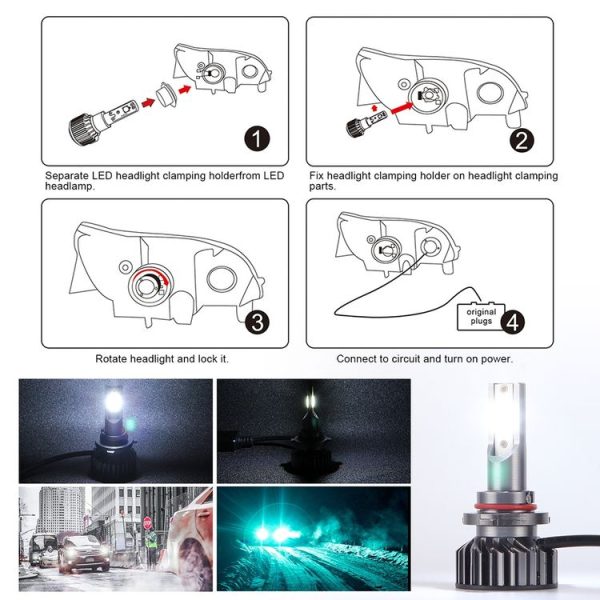 1

Separate LED headlight clamping holderfrom LED headlamp.

2

Fix headlight clamping holder on headlight clamping parts.

3

Rotate headlight and lock it.

original plugs

4

Connect to circuit and turn on power.