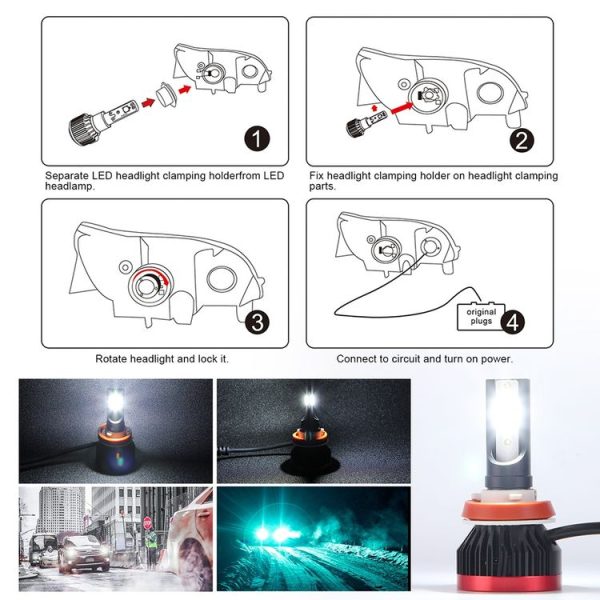 1

Separate LED headlight clamping holderfrom LED headlamp.

2

Fix headlight clamping holder on headlight clamping parts.

3

Rotate headlight and lock it.

original plugs

4

Connect to circuit and turn on power.