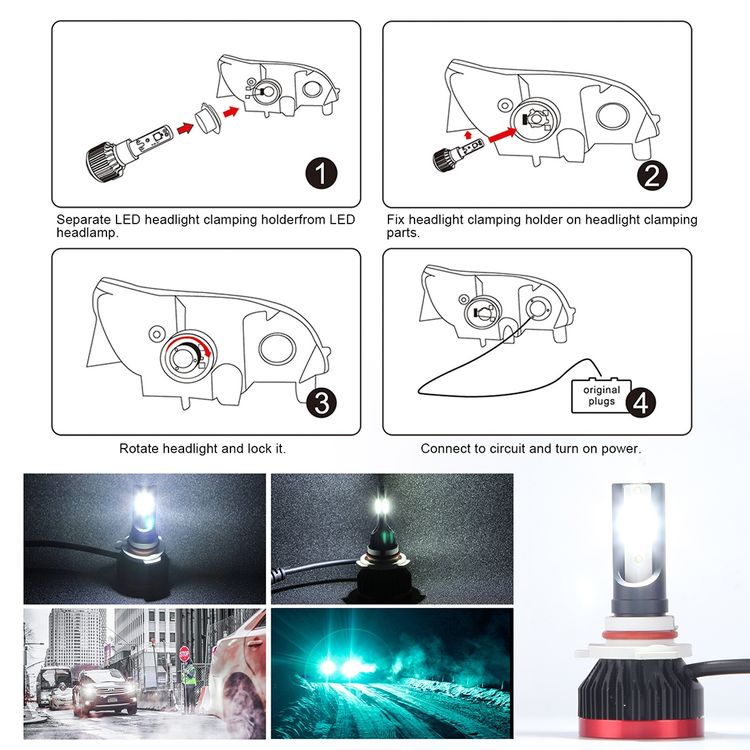 1

Separate LED headlight clamping holderfrom LED headlamp.

2

Fix headlight clamping holder on headlight clamping parts.

3

Rotate headlight and lock it.

original plugs

4

Connect to circuit and turn on power.