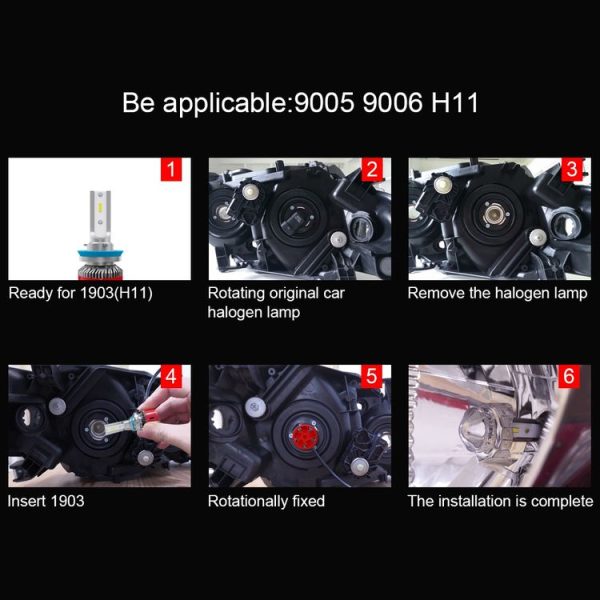 Be applicable:9005 9006 H11

1
Ready for 1903(H11)

2
Rotating original car halogen lamp

3
Remove the halogen lamp

4
Insert 1903

5
Rotationally fixed

6
The installation is complete