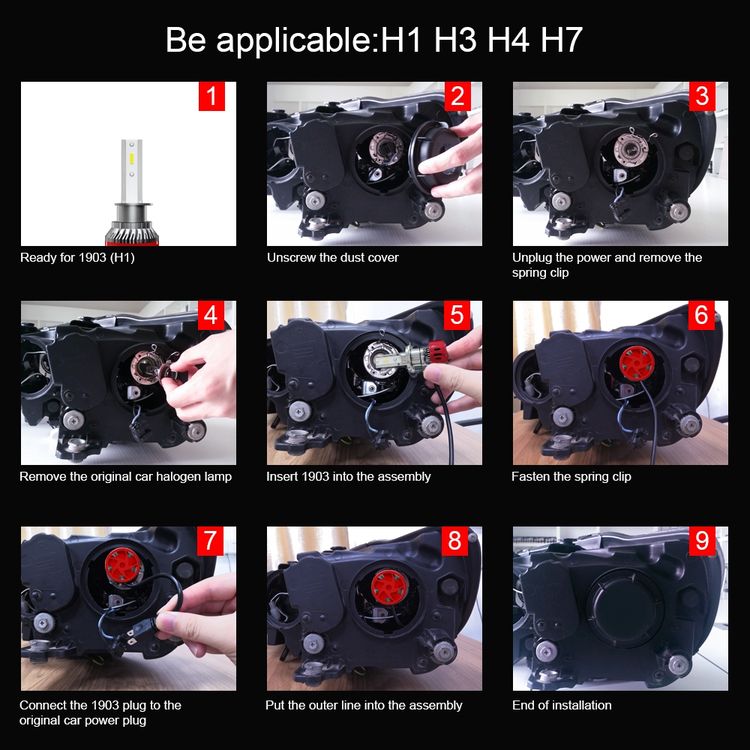 Be applicable:H1 H3 H4 H7

1
Ready for 1903 (H1)

2
Unscrew the dust cover

3
Unplug the power and remove the spring clip

4
Remove the original car halogen lamp

5
Insert 1903 into the assembly

6
Fasten the spring clip

7
Connect the 1903 plug to the original car power plug

8
Put the outer line into the assembly

9
End of installation