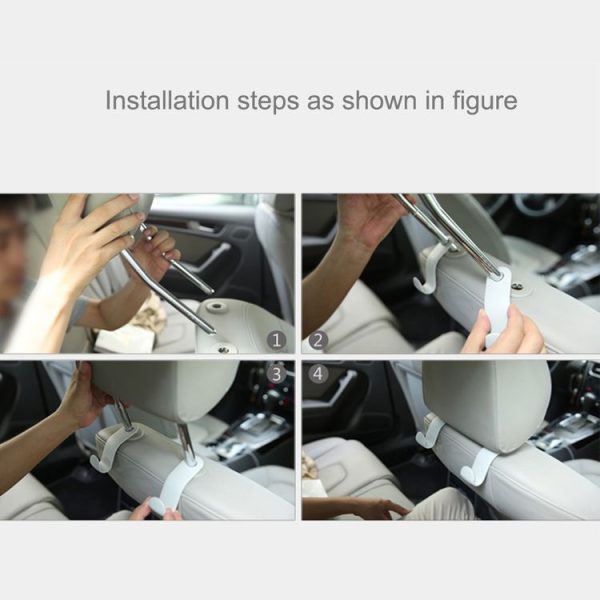 Installation steps as shown in figure

1

2

3

4