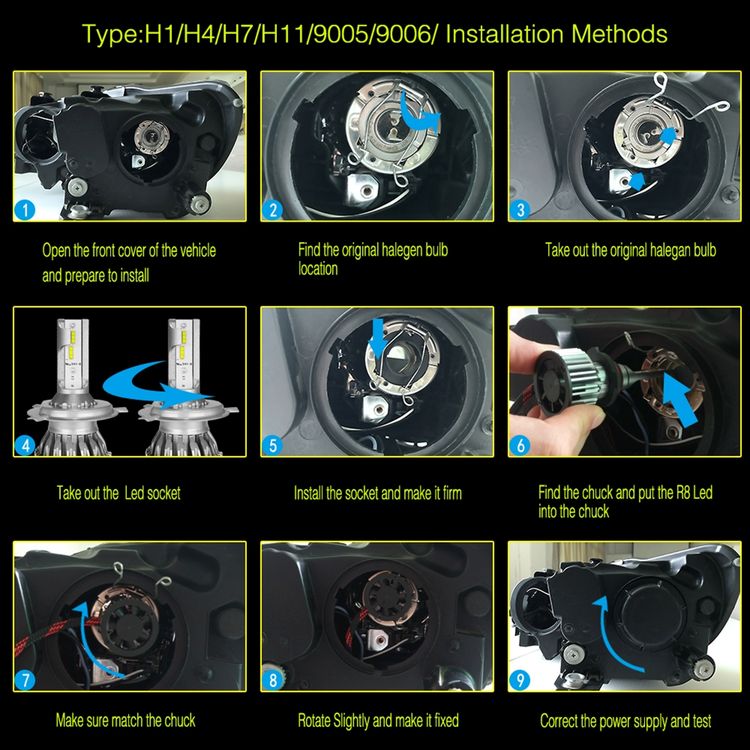 Type:H1/H4/H7/H11/9005/9006/ Installation Methods

1

Open the front cover of the vehicle and prepare to install

2

Find the original halegen bulb location

3

Take out the original halegan bulb

4

Take out the Led socket

5

Install the socket and make it firm

6

Find the chuck and put the R8 Led into the chuck

7

Make sure match the chuck

8

Rotate Slightly and make it fixed

9

Correct the power supply and test