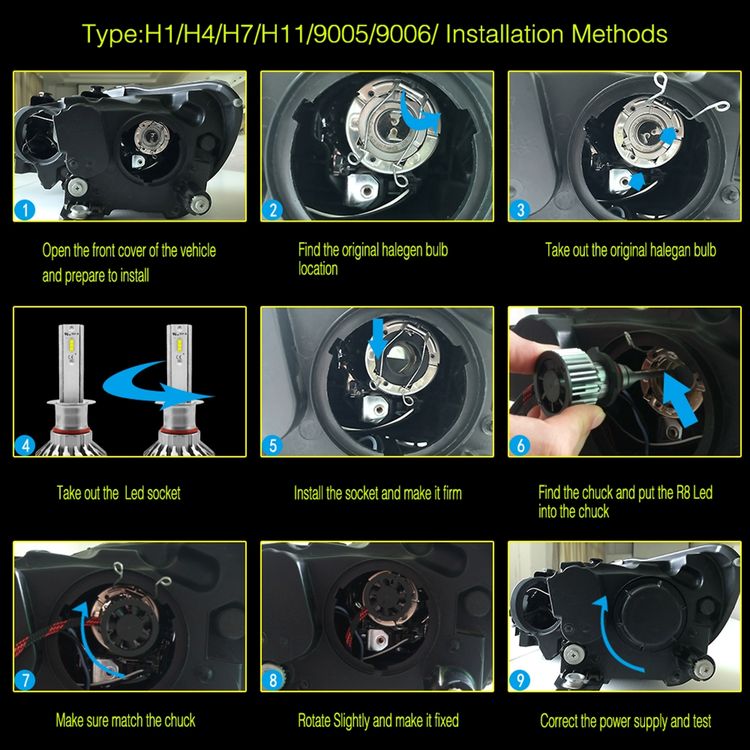 Type:H1/H4/H7/H11/9005/9006/ Installation Methods

1

Open the front cover of the vehicle and prepare to install

2

Find the original halegen bulb location

3

Take out the original halegan bulb

4

Take out the Led socket

5

Install the socket and make it firm

6

Find the chuck and put the R8 Led into the chuck

7

Make sure match the chuck

8

Rotate Slightly and make it fixed

9

Correct the power supply and test