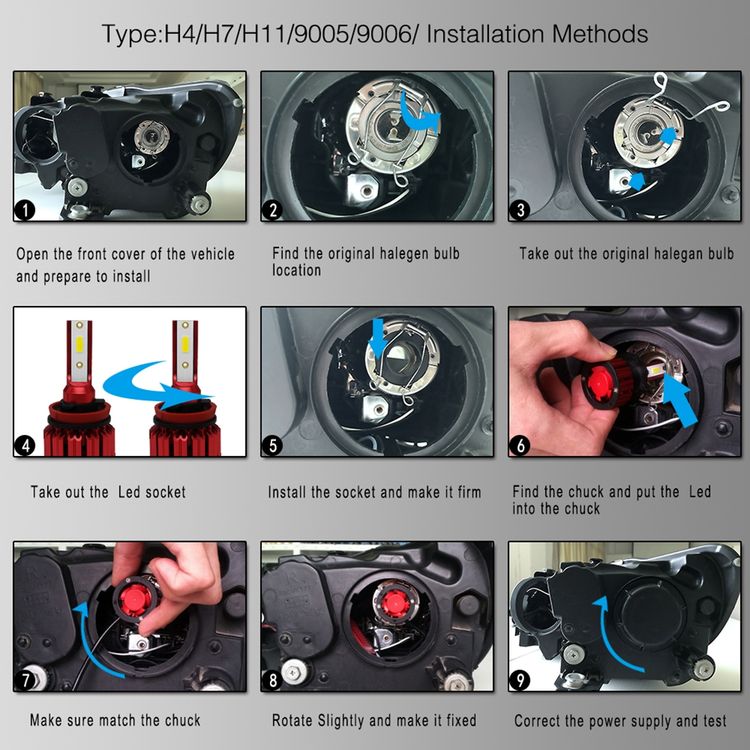 Type:H4/H7/H11/9005/9006/ Installation Methods

1
Open the front cover of the vehicle and prepare to install

2
Find the original halegen bulb location

3
Take out the original halegan bulb

4
Take out the Led socket

5
Install the socket and make it firm

6
Find the chuck and put the Led into the chuck

7
Make sure match the chuck

8
Rotate Slightly and make it fixed

9
Correct the power supply and test