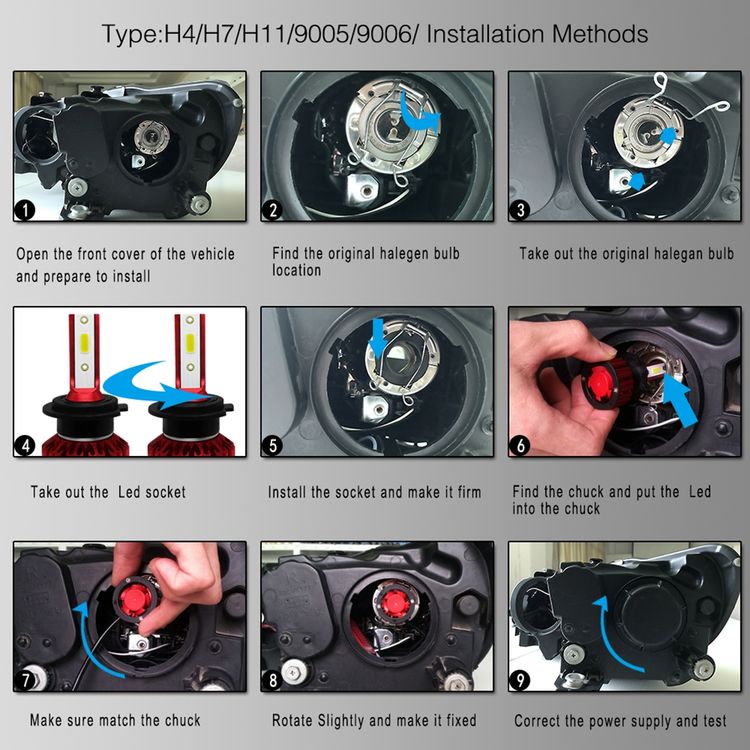 Type:H4/H7/H11/9005/9006/ Installation Methods

1

Open the front cover of the vehicle and prepare to install

2

Find the original halegen bulb location

3

Take out the original halegan bulb

4

Take out the Led socket

5

Install the socket and make it firm

6

Find the chuck and put the Led into the chuck

7

Make sure match the chuck

8

Rotate Slightly and make it fixed

9

Correct the power supply and test