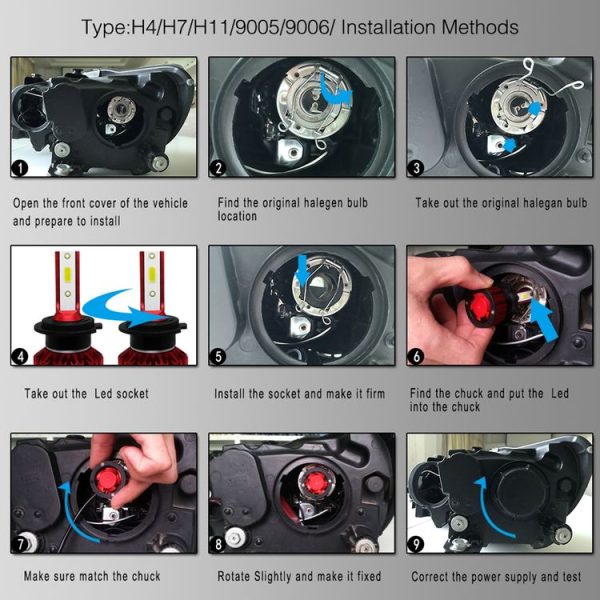 Type:H4/H7/H11/9005/9006/ Installation Methods

1
Open the front cover of the vehicle and prepare to install

2
Find the original halegen bulb location

3
Take out the original halegan bulb

4
Take out the Led socket

5
Install the socket and make it firm

6
Find the chuck and put the Led into the chuck

7
Make sure match the chuck

8
Rotate Slightly and make it fixed

9
Correct the power supply and test