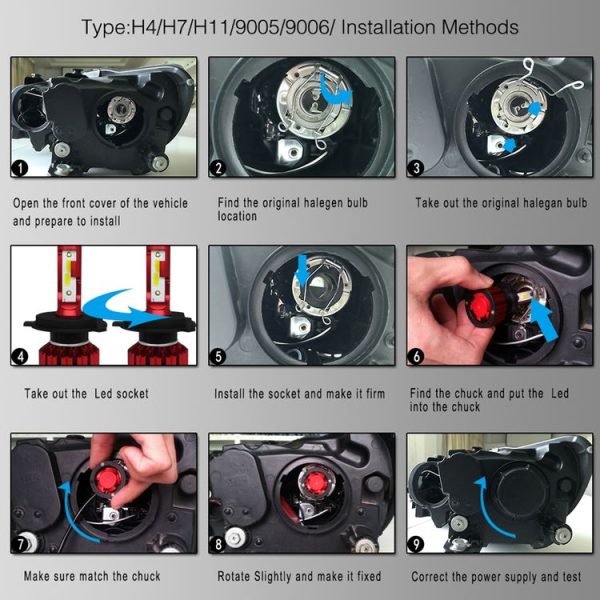 Type:H4/H7/H11/9005/9006/ Installation Methods

1

Open the front cover of the vehicle and prepare to install

2

Find the original halegen bulb location

3

Take out the original halegan bulb

4

Take out the Led socket

5

Install the socket and make it firm

6

Find the chuck and put the Led into the chuck

7

Make sure match the chuck

8

Rotate Slightly and make it fixed

9

Correct the power supply and test